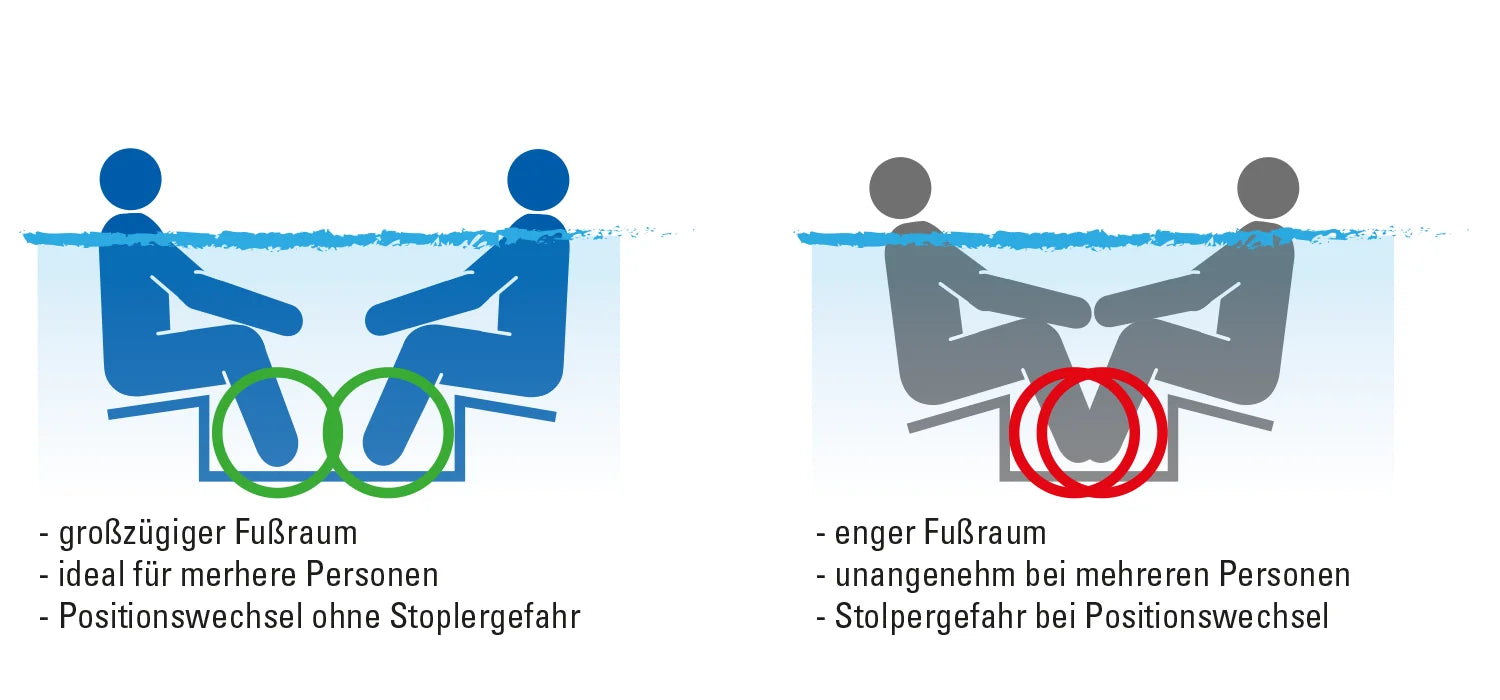 - großzügiger Fußraum
- ideal für merhere Personen
- Positionswechsel ohne Stoplergefahr

- enger Fußraum
- unangenehm bei mehreren Personen
- Stolpergefahr bei Positionswechsel